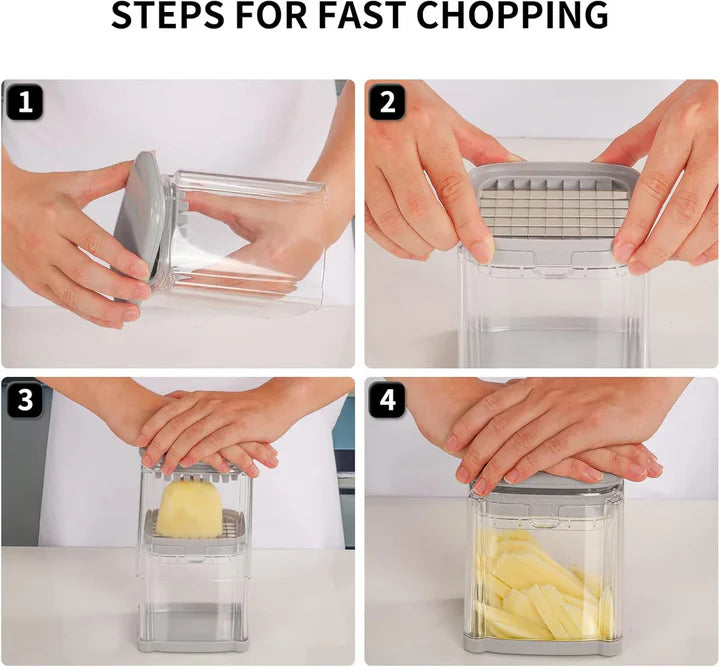 STEPS FOR FAST CHOPPING

1

2

3

4